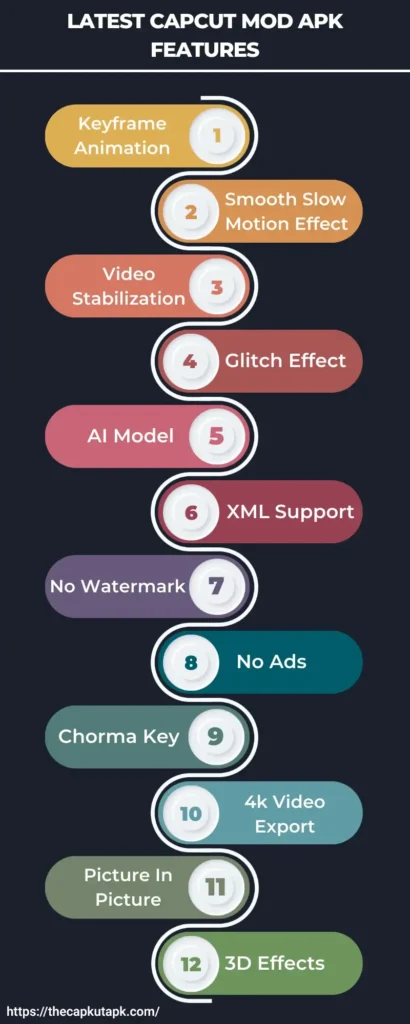 LATEST CAPCUT MOD APK FEATURES

Keyframe Animation 1

2 Smooth Slow Motion Effect

Video Stabilization 3

4 Glitch Effect

AI Model 5

6 XML Support

No Watermark 7

8 No Ads

Chorma Key 9

10 4k Video Export

Picture In Picture 11

12 3D Effects

https://thecapkutapk.com/